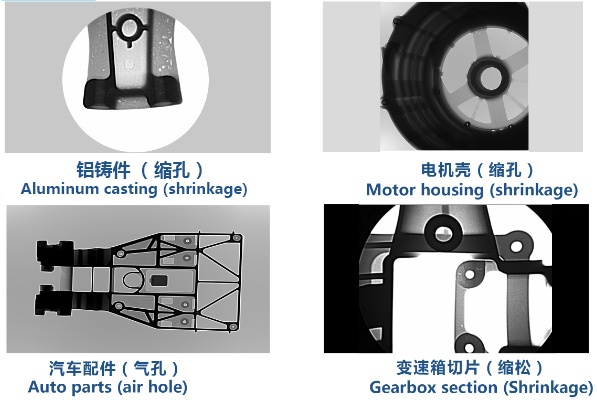 铝铸件（缩孔）
Aluminum casting (shrinkage)

电机壳（缩孔）
Motor housing (shrinkage)

汽车配件（气孔）
Auto parts (air hole)

变速箱切片（缩松）
Gearbox section (Shrinkage)